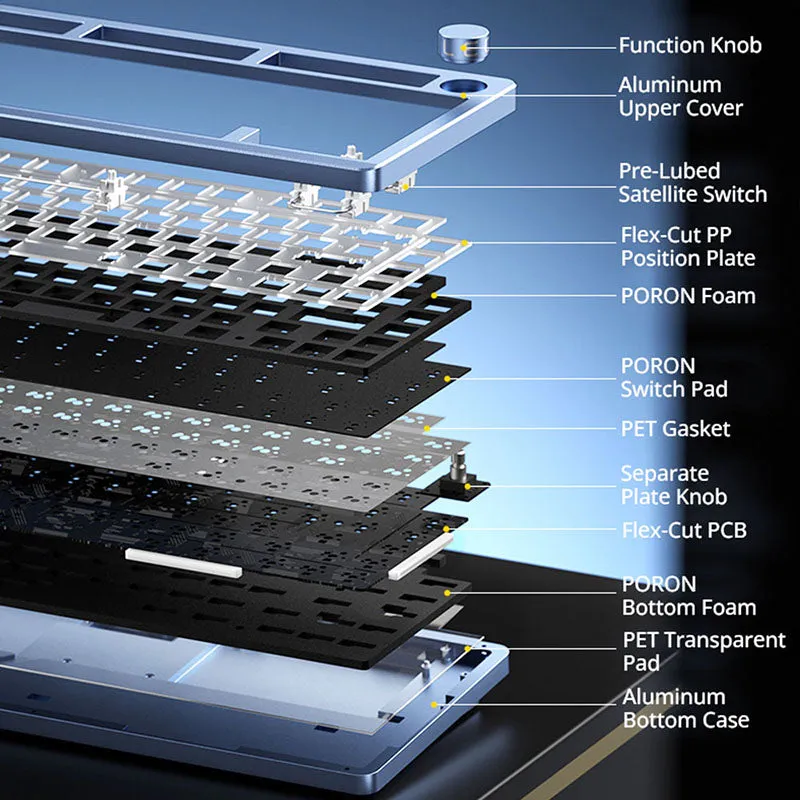 Function Knob

Aluminum Upper Cover

Pre-Lubed Satellite Switch

Flex-Cut PP Position Plate

PORON Foam

PORON Switch Pad

PET Gasket

Separate Plate Knob

Flex-Cut PCB

PORON Bottom Foam

PET Transparent Pad

Aluminum Bottom Case