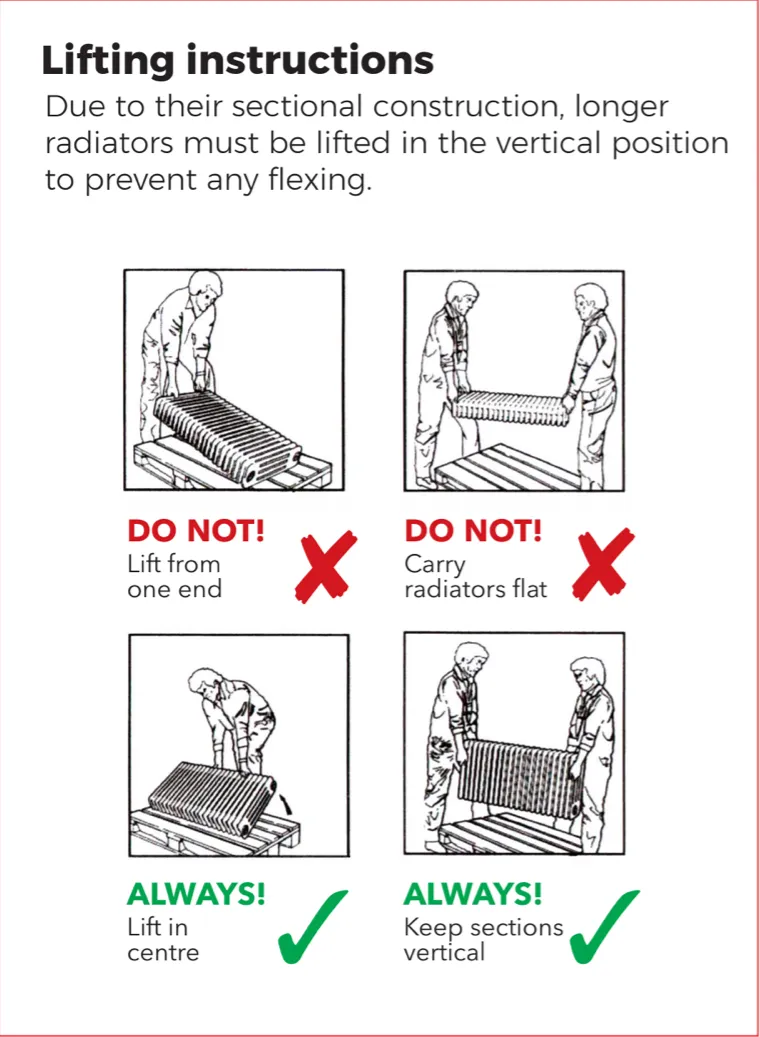 Lifting instructions

Due to their sectional construction, longer radiators must be lifted in the vertical position to prevent any flexing.

DO NOT!
Lift from one end

DO NOT!
Carry radiators flat

ALWAYS!
Lift in centre

ALWAYS!
Keep sections vertical